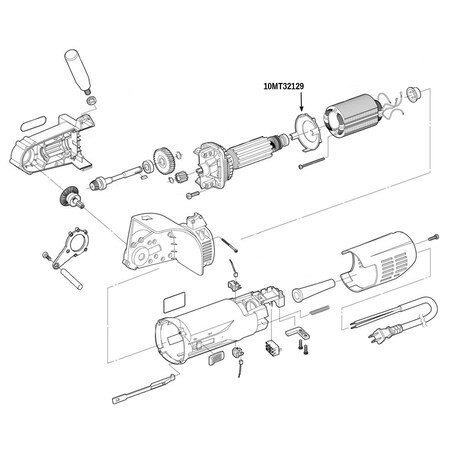 10MT32129